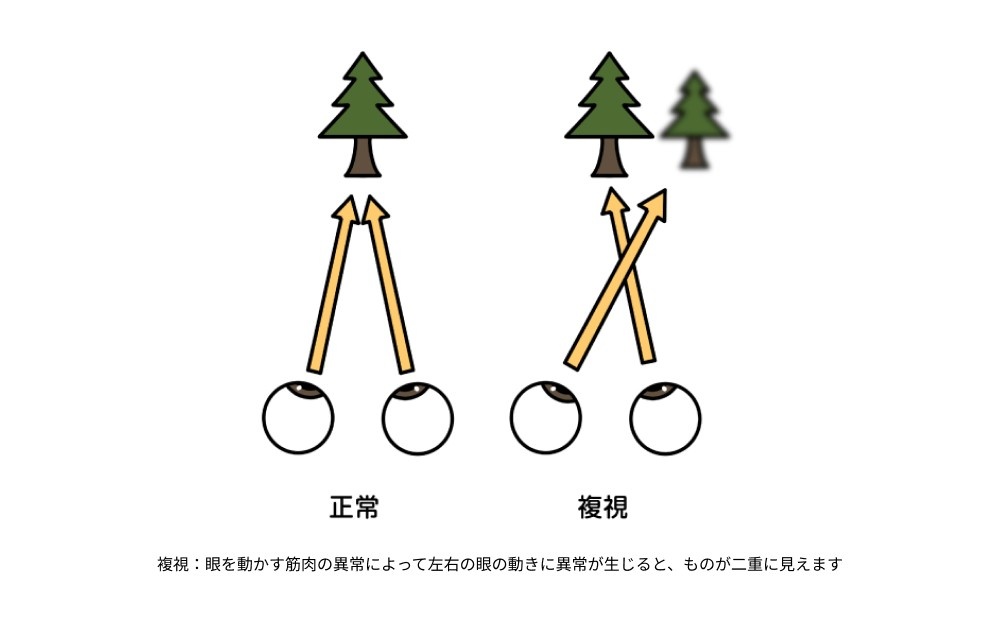 正常

複視

複視：眼を動かす筋肉の異常によって左右の眼の動きに異常が生じると、ものが二重に見えます